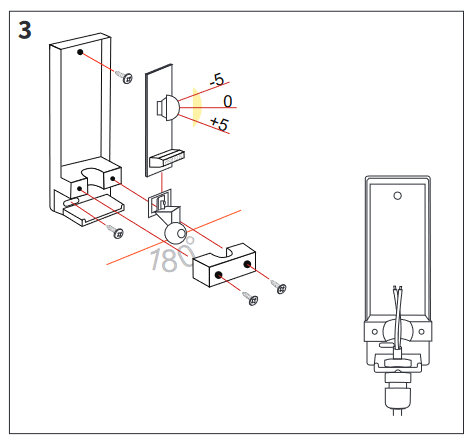 3

-5
0
+5

180°